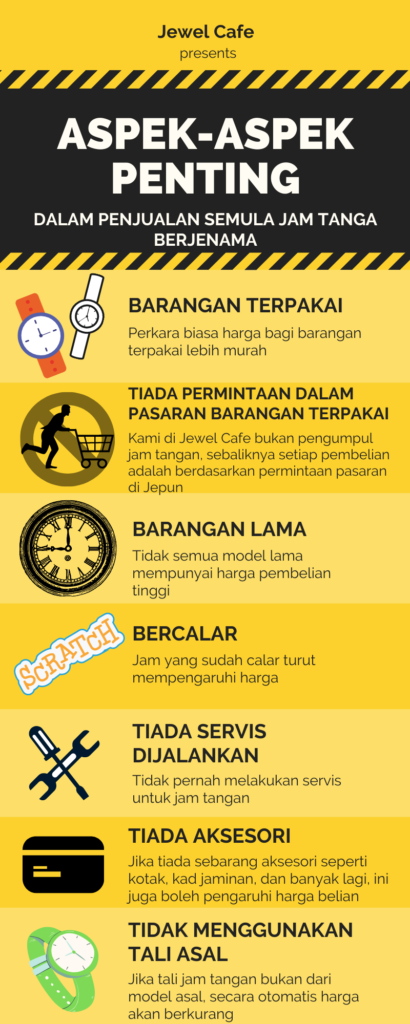 Jewel Cafe
presents

ASPEK-ASPEK PENTING

DALAM PENJUALAN SEMULA JAM TANGA BERJENAMA

BARANGAN TERPAKAI

Perkara biasa harga bagi barangan terpakai lebih murah

TIADA PERMINTAAN DALAM PASARAN BARANGAN TERPAKAI

Kami di Jewel Cafe bukan pengumpul jam tangan, sebaliknya setiap pembelian adalah berdasarkan permintaan pasaran di Jepun

BARANGAN LAMA

Tidak semua model lama mempunyai harga pembelian tinggi

SCRATCH

BERCALAR

Jam yang sudah calar turut mempengaruhi harga

TIADA SERVIS DIJALANKAN

Tidak pernah melakukan servis untuk jam tangan

TIADA AKSESORI

Jika tiada sebarang aksesori seperti kotak, kad jaminan, dan banyak lagi, ini juga boleh pengaruhi harga belian

TIDAK MENGGUNAKAN TALI ASAL

Jika tali jam tangan bukan dari model asal, secara otomatis harga akan berkurang