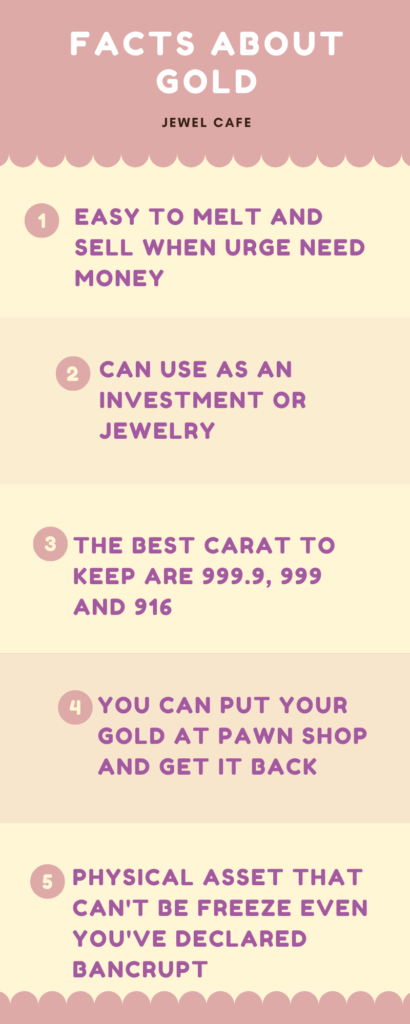 FACTS ABOUT GOLD

JEWEL CAFE

1 EASY TO MELT AND SELL WHEN URGE NEED MONEY

2 CAN USE AS AN INVESTMENT OR JEWELRY

3 THE BEST CARAT TO KEEP ARE 999.9, 999 AND 916

4 YOU CAN PUT YOUR GOLD AT PAWN SHOP AND GET IT BACK

5 PHYSICAL ASSET THAT CAN'T BE FREEZE EVEN YOU'VE DECLARED BANCRUPT